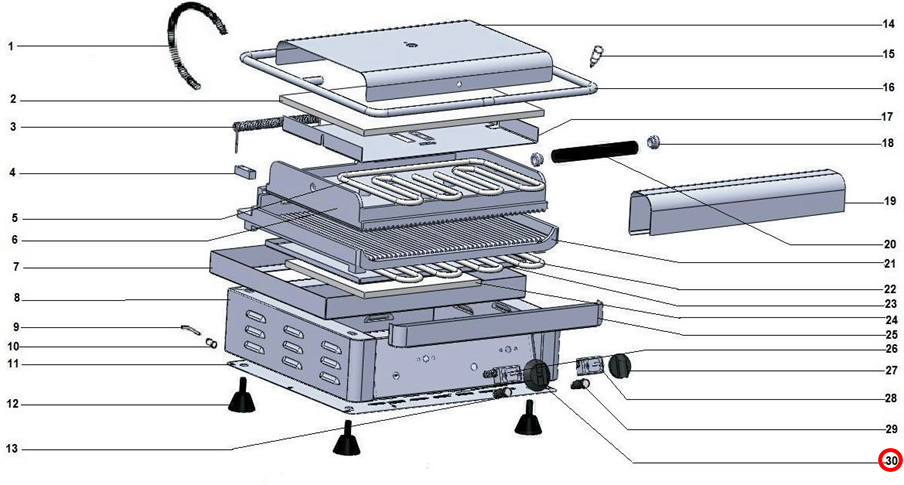 1
2
3
4
5
6
7
8
9
10
11
12
13
14
15
16
17
18
19
20
21
22
23
24
25
26
27
28
29
30