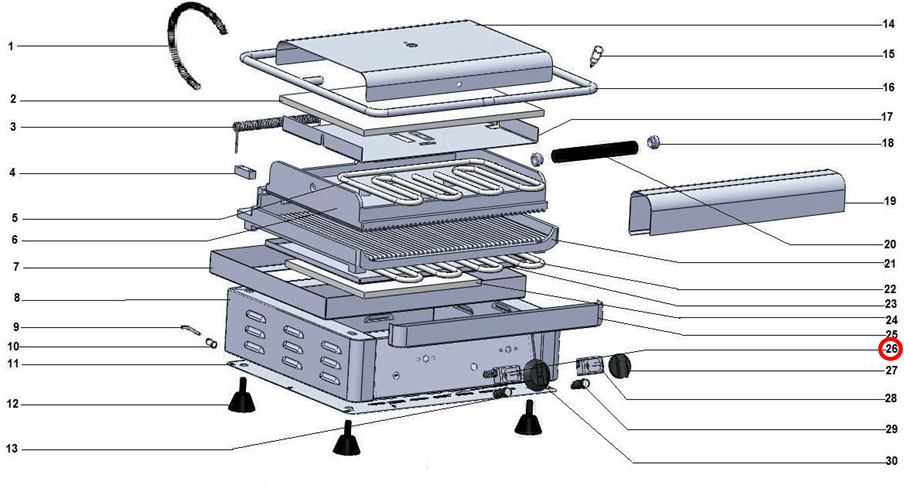 1
2
3
4
5
6
7
8
9
10
11
12
13
14
15
16
17
18
19
20
21
22
23
24
25
26
27
28
29
30