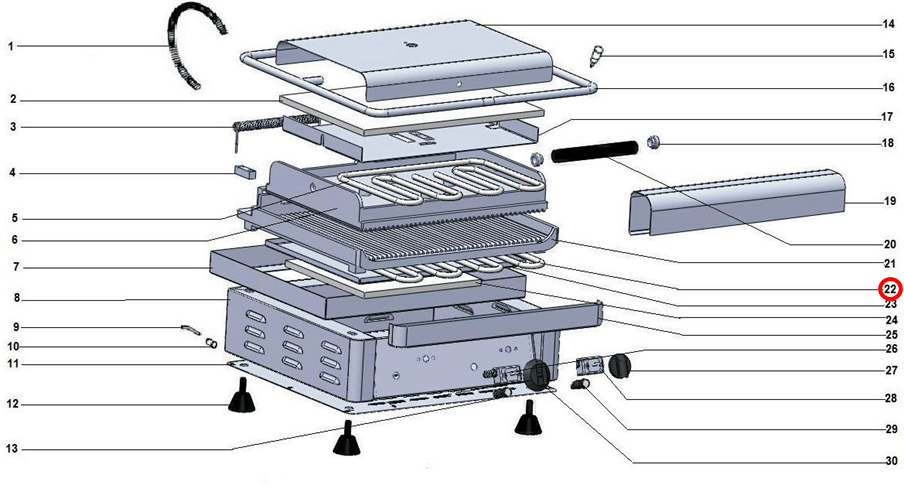 1
2
3
4
5
6
7
8
9
10
11
12
13
14
15
16
17
18
19
20
21
22
23
24
25
26
27
28
29
30