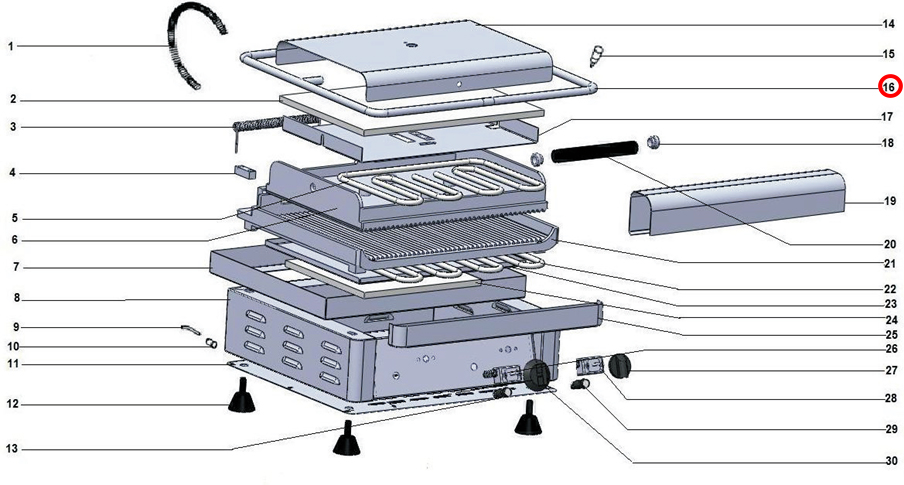 1
2
3
4
5
6
7
8
9
10
11
12
13
14
15
16
17
18
19
20
21
22
23
24
25
26
27
28
29
30