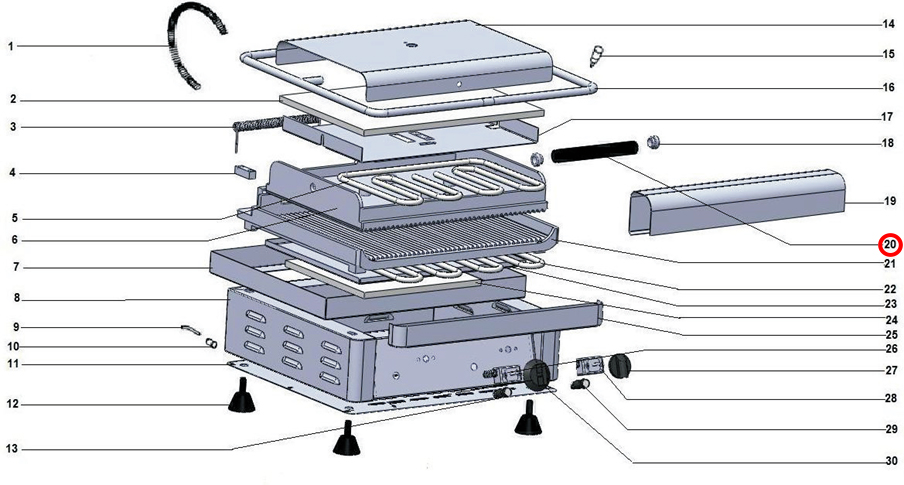 1
2
3
4
5
6
7
8
9
10
11
12
13
14
15
16
17
18
19
20
21
22
23
24
25
26
27
28
29
30