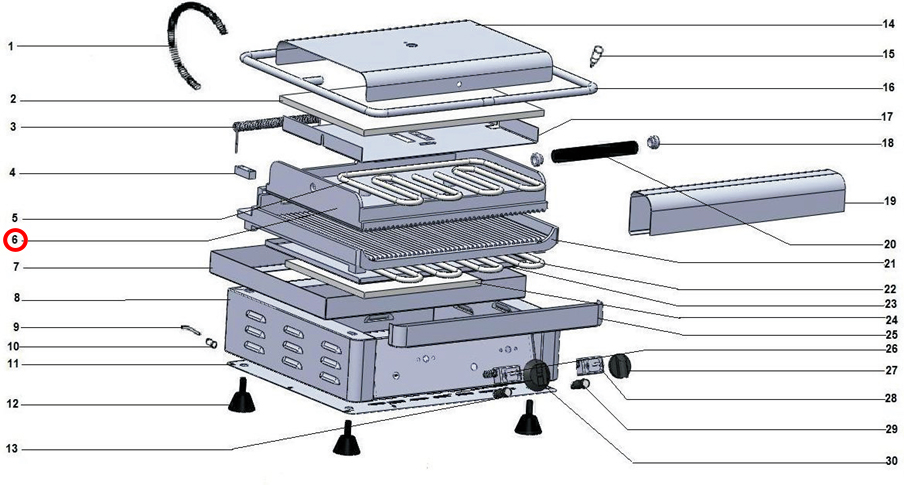 1
2
3
4
5
6
7
8
9
10
11
12
13
14
15
16
17
18
19
20
21
22
23
24
25
26
27
28
29
30